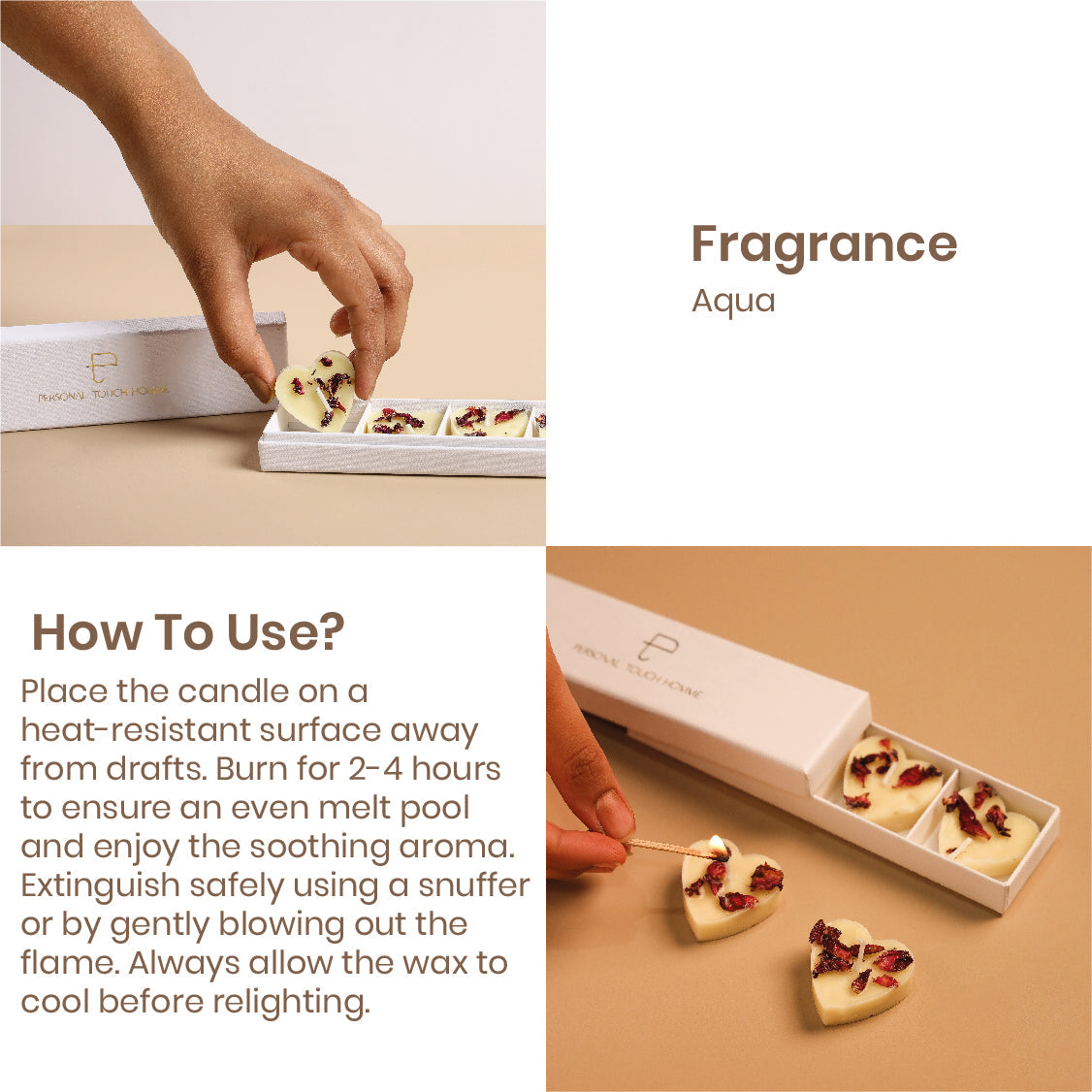 PERSONAL TOUCH HOME

Fragrance
Aqua

How To Use?
Place the candle on a heat-resistant surface away from drafts. Burn for 2-4 hours to ensure an even melt pool and enjoy the soothing aroma. Extinguish safely using a snuffer or by gently blowing out the flame. Always allow the wax to cool before relighting.

PERSONAL TOUCH HOME