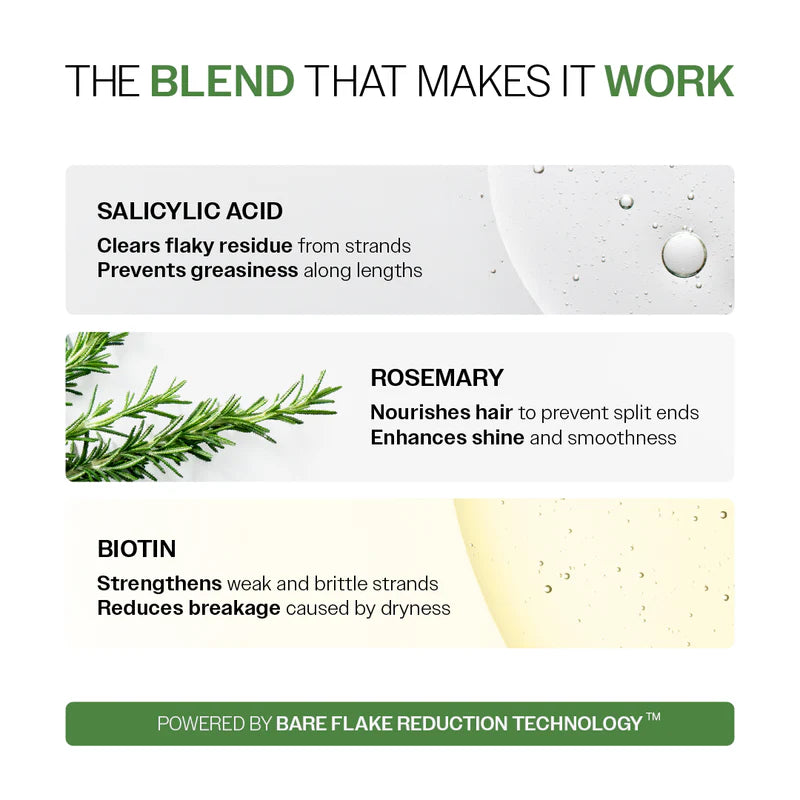 THE BLEND THAT MAKES IT WORK

SALICYLIC ACID
Clears flaky residue from strands
Prevents greasiness along lengths

ROSEMARY
Nourishes hair to prevent split ends
Enhances shine and smoothness

BIOTIN
Strengthens weak and brittle strands
Reduces breakage caused by dryness

POWERED BY BARE FLAKE REDUCTION TECHNOLOGY™