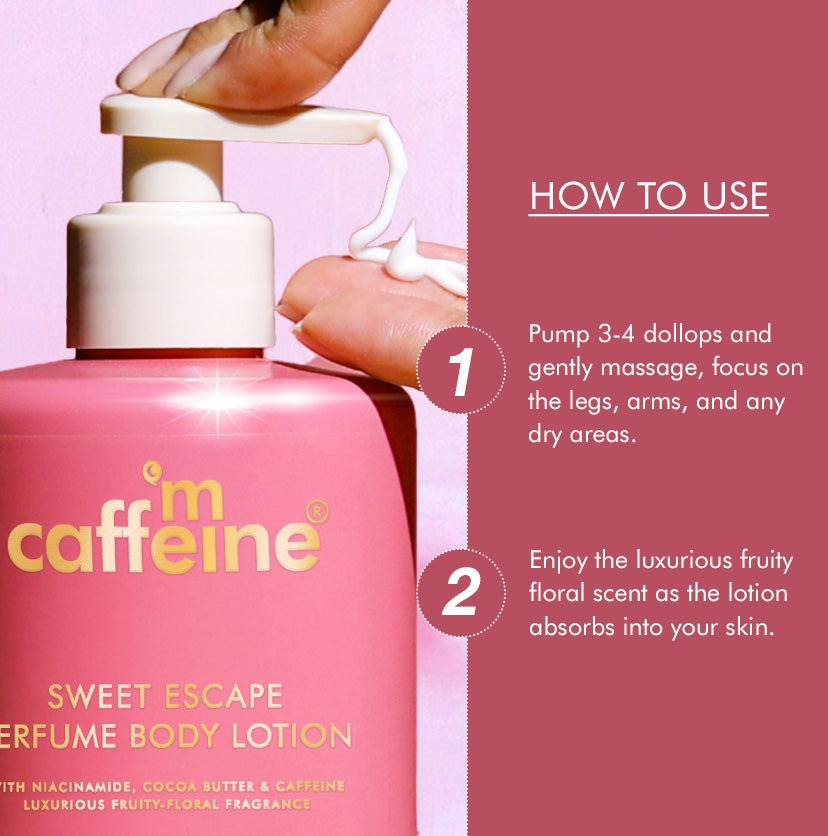 'm caffeine®

SWEET ESCAPE
ERFUME BODY LOTION

ITH NIACINAMIDE, COCOA BUTTER & CAFFEINE
LUXURIOUS FRUITY-FLORAL FRAGRANCE

HOW TO USE

1 Pump 3-4 dollops and gently massage, focus on the legs, arms, and any dry areas.

2 Enjoy the luxurious fruity floral scent as the lotion absorbs into your skin.