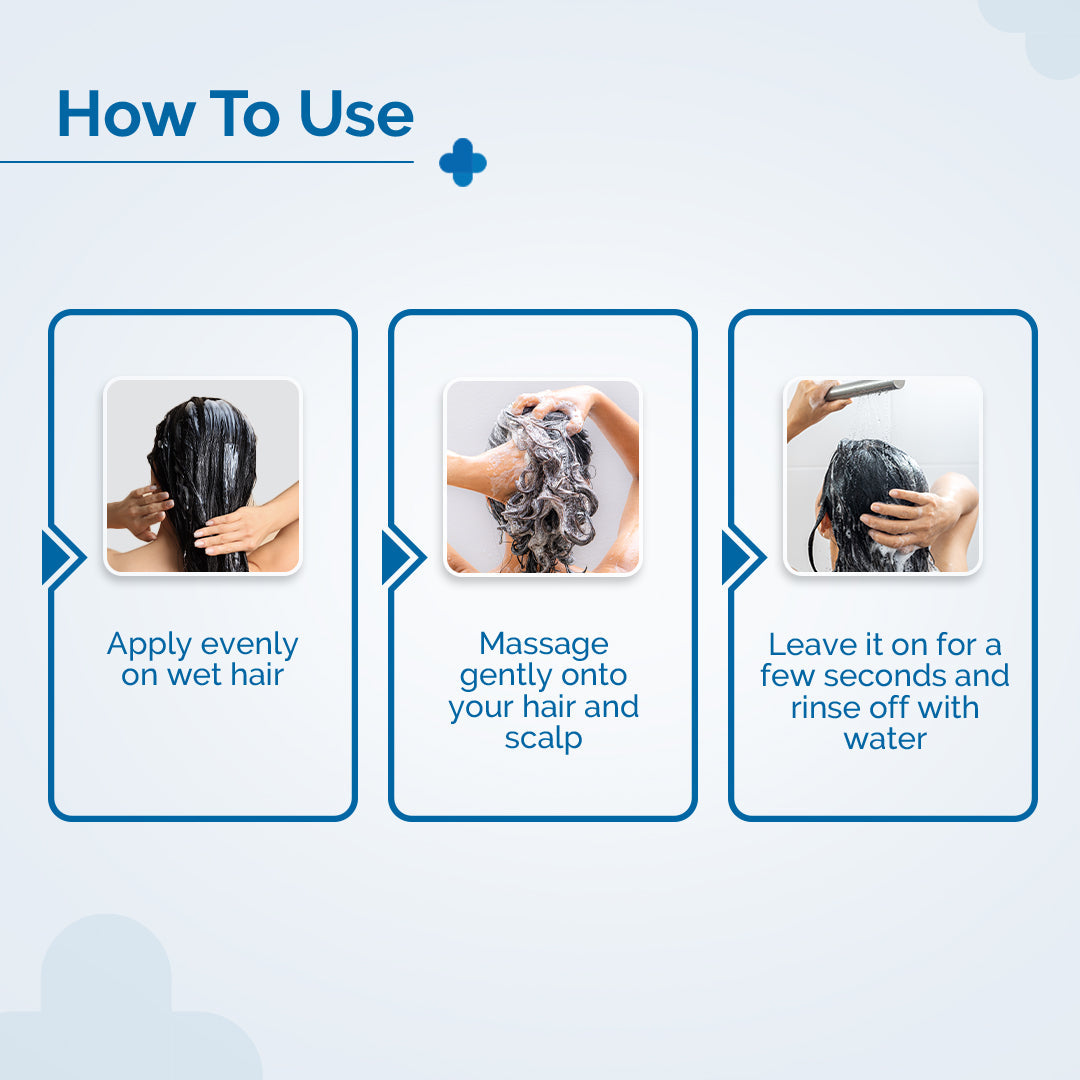 How To Use

Apply evenly on wet hair

Massage gently onto your hair and scalp

Leave it on for a few seconds and rinse off with water