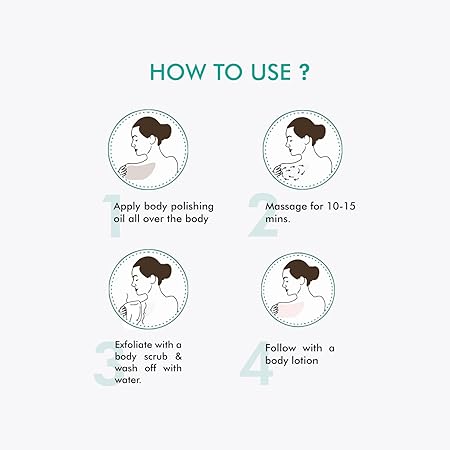 HOW TO USE ?

1
Apply body polishing oil all over the body

2
Massage for 10-15 mins.

3
Exfoliate with a body scrub & wash off with water.

4
Follow with a body lotion